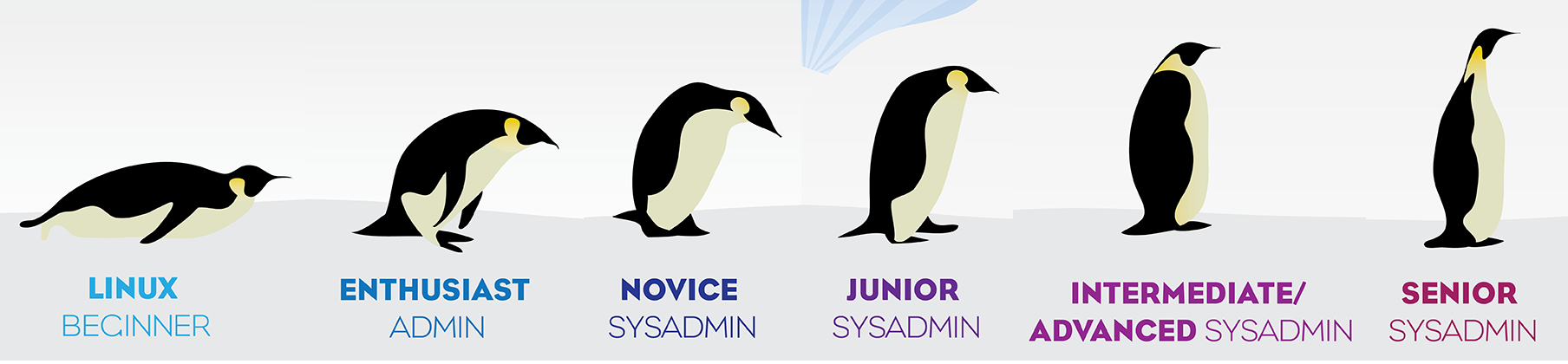 LINUX
BEGINNER

ENTHUSIAST
ADMIN

NOVICE
SYSADMIN

JUNIOR
SYSADMIN

INTERMEDIATE/
ADVANCED SYSADMIN

SENIOR
SYSADMIN